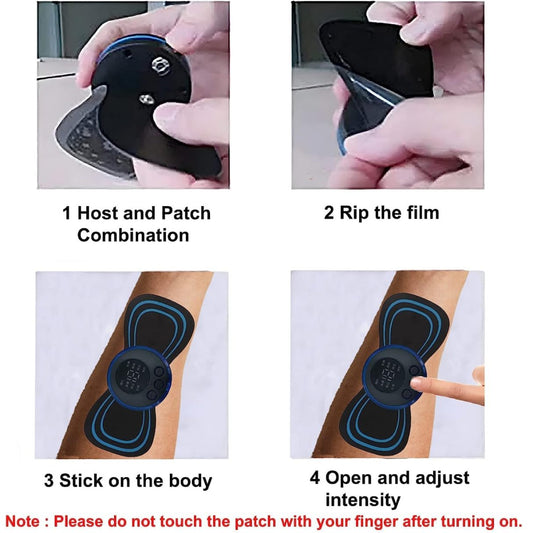 1 Host and Patch Combination

2 Rip the film

3 Stick on the body

4 Open and adjust intensity

Note : Please do not touch the patch with your finger after turning on.