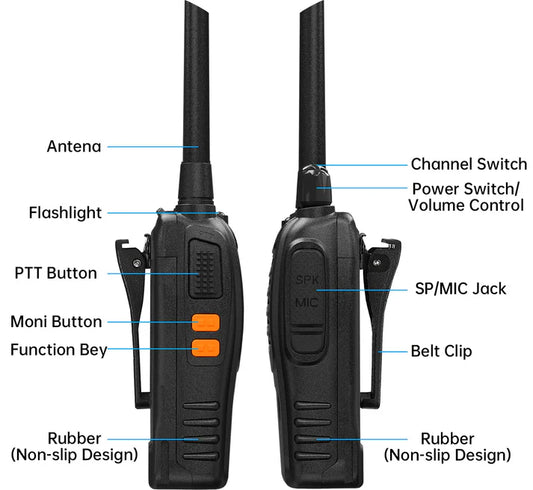 Antena

Flashlight

PTT Button

Moni Button

Function Bey

Rubber
(Non-slip Design)

Channel Switch

Power Switch/
Volume Control

SPK
MIC

SP/MIC Jack

Belt Clip

Rubber
(Non-slip Design)